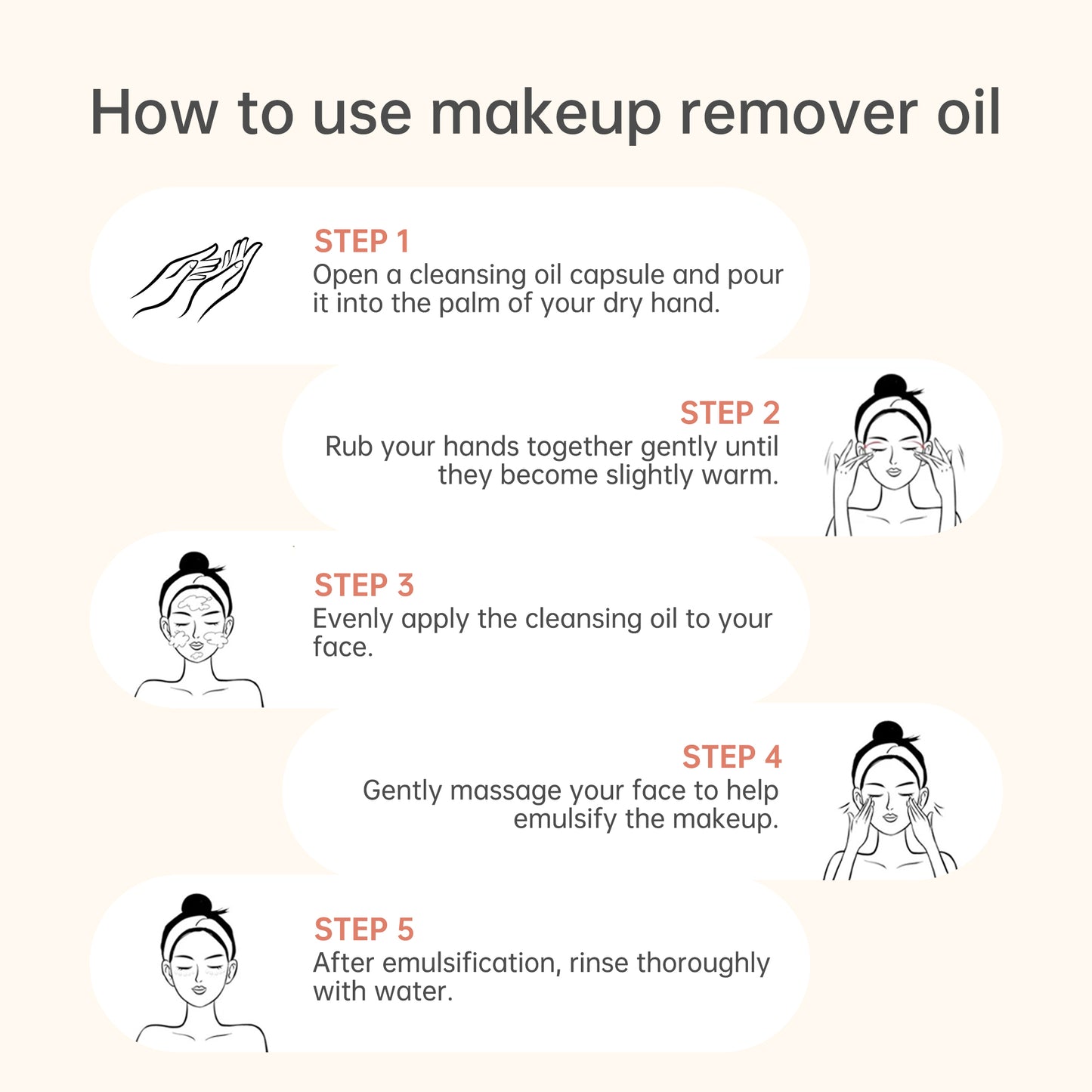 How to use makeup remover oil

STEP 1
Open a cleansing oil capsule and pour it into the palm of your dry hand.

STEP 2
Rub your hands together gently until they become slightly warm.

STEP 3
Evenly apply the cleansing oil to your face.

STEP 4
Gently massage your face to help emulsify the makeup.

STEP 5
After emulsification, rinse thoroughly with water.